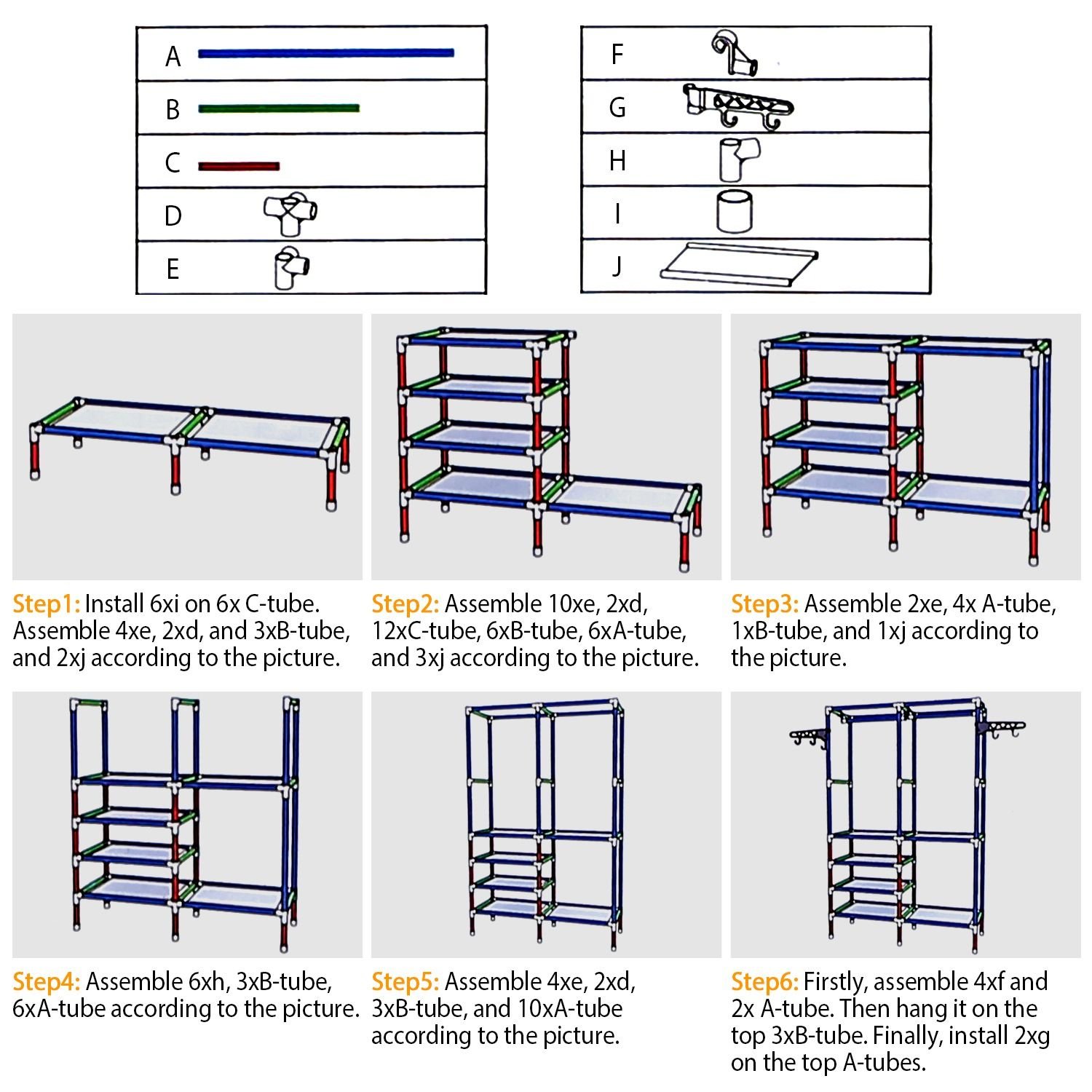 A

B

C

D

E

F

G

H

I

J

Step1: Install 6xi on 6x C-tube. Assemble 4xe, 2xd, and 3xB-tube, and 2xj according to the picture.

Step2: Assemble 10xe, 2xd, 12xC-tube, 6xB-tube, 6xA-tube, and 3xj according to the picture.

Step3: Assemble 2xe, 4x A-tube, 1xB-tube, and 1xj according to the picture.

Step4: Assemble 6xh, 3xB-tube, 6xA-tube according to the picture.

Step5: Assemble 4xe, 2xd, 3xB-tube, and 10xA-tube according to the picture.

Step6: Firstly, assemble 4xf and 2x A-tube. Then hang it on the top 3xB-tube. Finally, install 2xg on the top A-tubes.