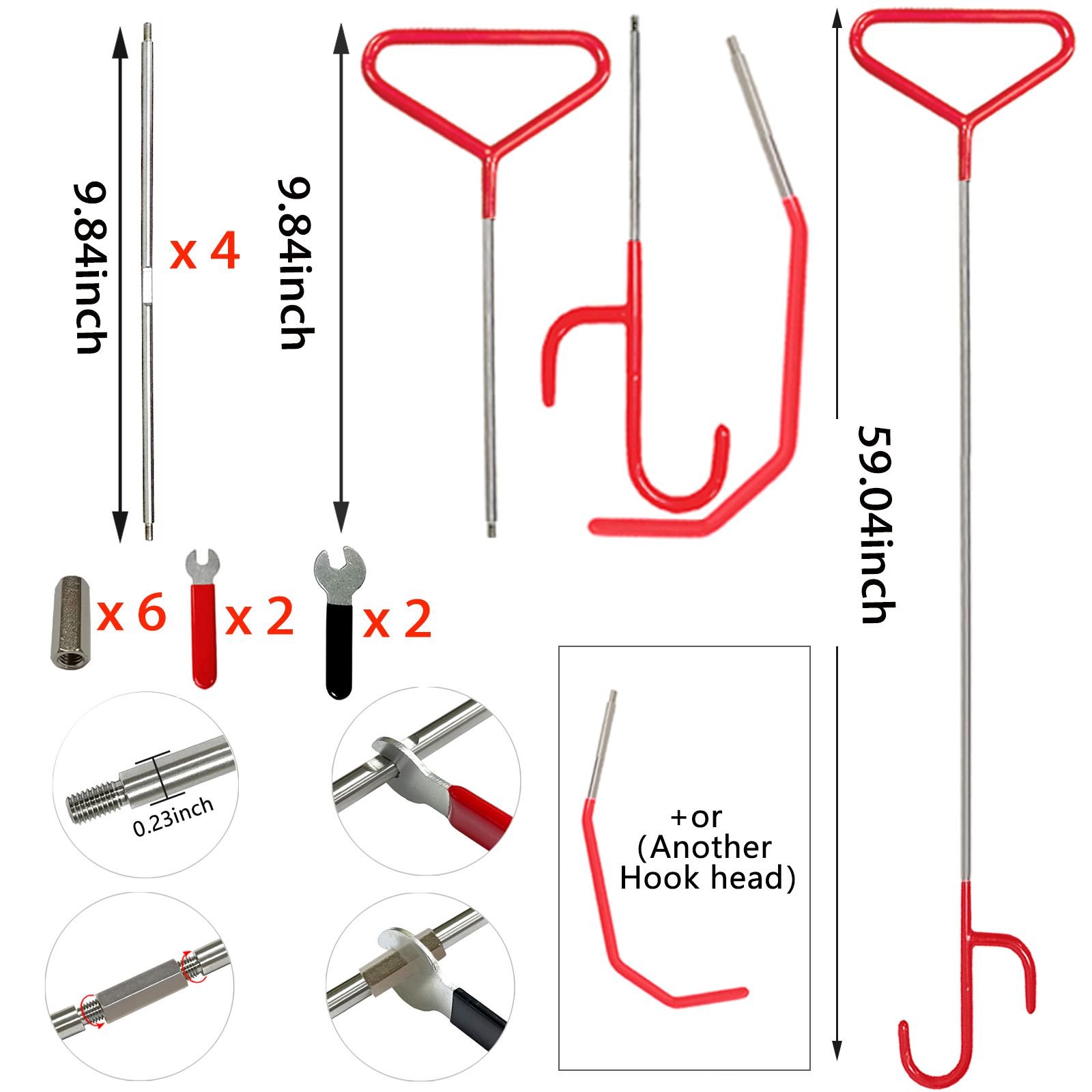 9.84inch

x 4

9.84inch

59.04inch

x 6

x 2

x 2

0.23inch

+or
(Another
Hook head)